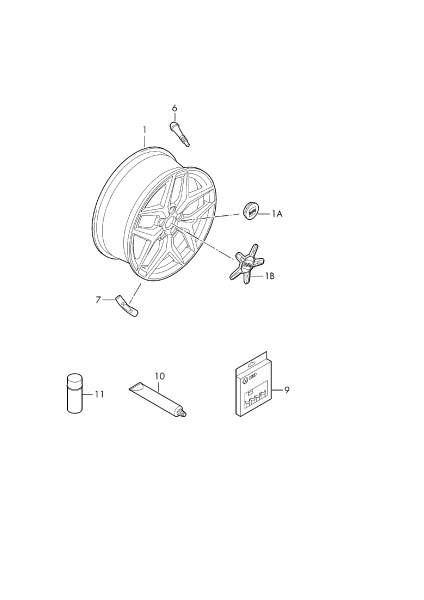 6
1
1A
1B
7
10
11
9