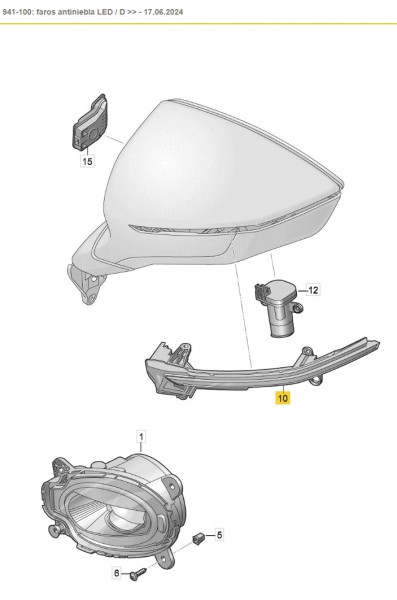 941-100: faros antiniebla LED / D >> - 17.06.2024

15

12

10

1

5

6