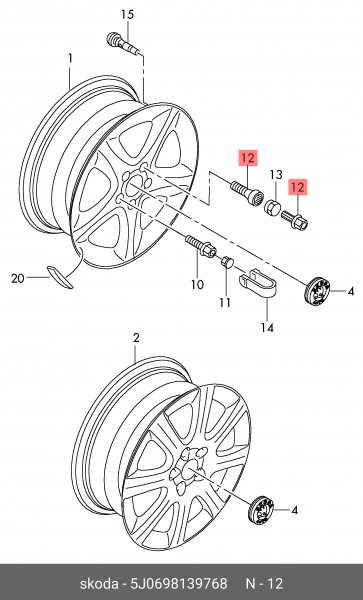 15
1
12
13
12
20
10
11
14
4
2
4
skoda - 5J0698139768 N - 12