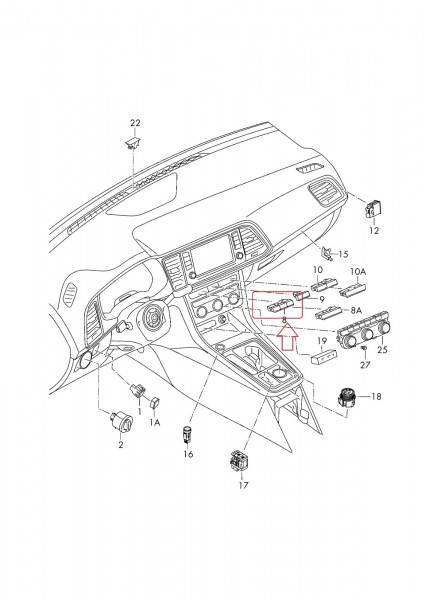 22

12

15

10

10A

9

8A

8

19

25

27

18

1

1A

2

16

17